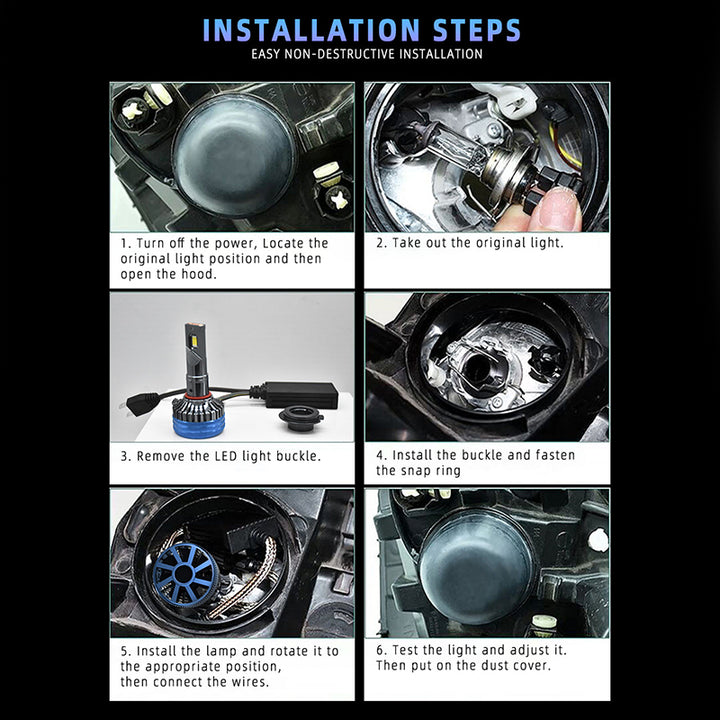 INSTALLATION STEPS
EASY NON-DESTRUCTIVE INSTALLATION

1. Turn off the power, Locate the original light position and then open the hood.

2. Take out the original light.

3. Remove the LED light buckle.

4. Install the buckle and fasten the snap ring

5. Install the lamp and rotate it to the appropriate position, then connect the wires.

6. Test the light and adjust it. Then put on the dust cover.